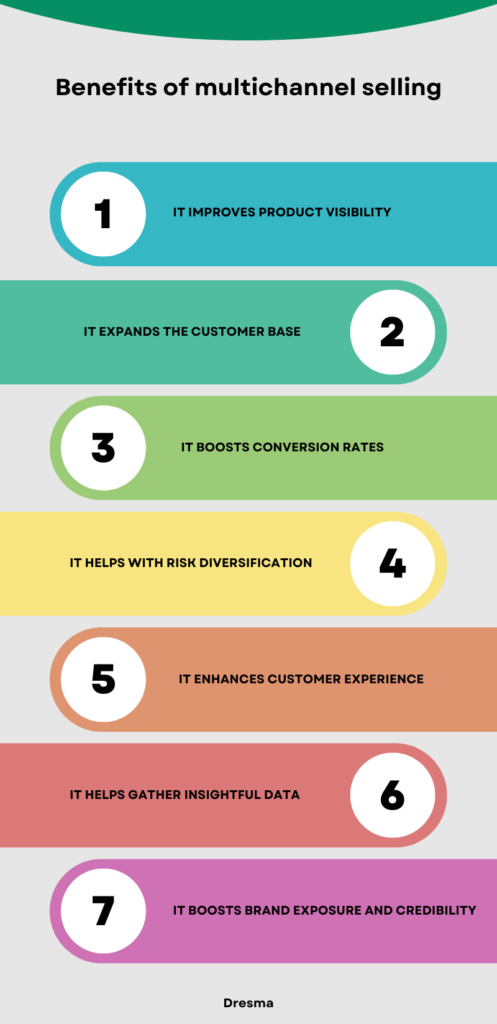 Benefits of multichannel selling

1
IT IMPROVES PRODUCT VISIBILITY

IT EXPANDS THE CUSTOMER BASE
2

3
IT BOOSTS CONVERSION RATES

IT HELPS WITH RISK DIVERSIFICATION
4

5
IT ENHANCES CUSTOMER EXPERIENCE

IT HELPS GATHER INSIGHTFUL DATA
6

7
IT BOOSTS BRAND EXPOSURE AND CREDIBILITY

Dresma